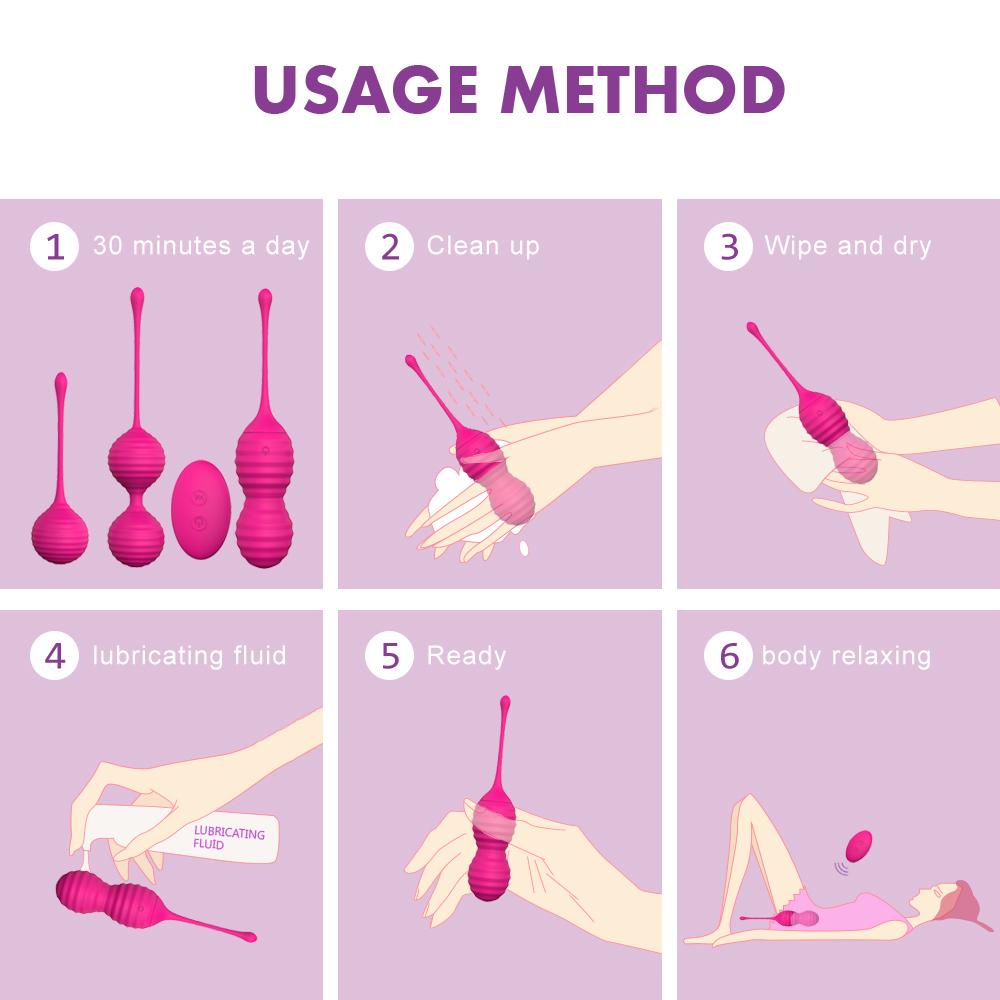 USAGE METHOD

1 30 minutes a day

2 Clean up

3 Wipe and dry

4 lubricating fluid

LUBRICATING FLUID

5 Ready

6 body relaxing